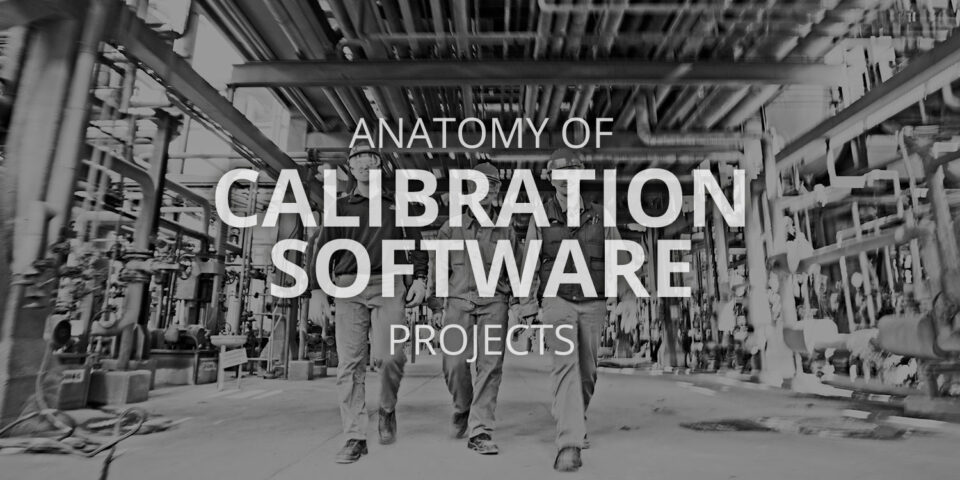 ANATOMY OF
CALIBRATION SOFTWARE
PROJECTS